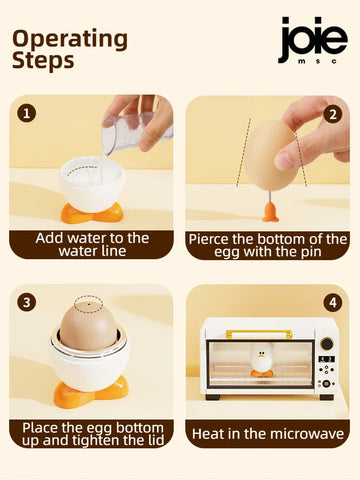 Operating Steps

joie
msc

1
Add water to the water line

2
Pierce the bottom of the egg with the pin

3
Place the egg bottom up and tighten the lid

4
Heat in the microwave