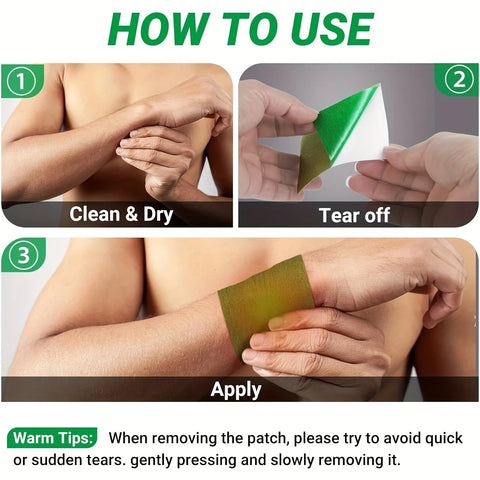 HOW TO USE

1
Clean & Dry

2
Tear off

3
Apply

Warm Tips: When removing the patch, please try to avoid quick or sudden tears. gently pressing and slowly removing it.