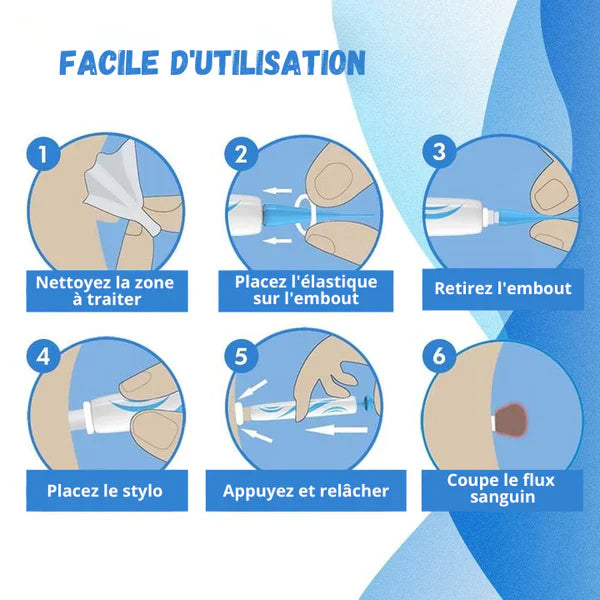 FACILE D'UTILISATION

1
Nettoyez la zone à traiter

2
Placez l'élastique sur l'embout

3
Retirez l'embout

4
Placez le stylo

5
Appuyez et relâcher

6
Coupe le flux sanguin