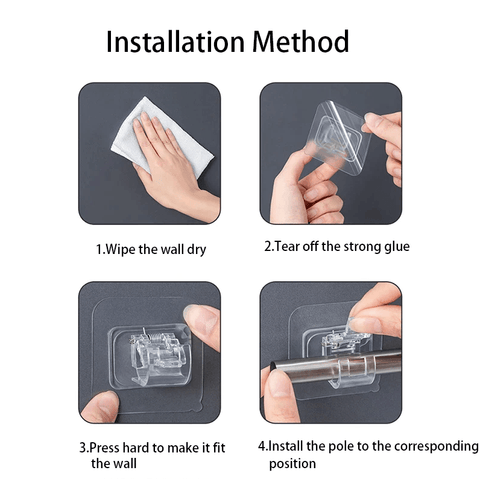 Installation Method

1.Wipe the wall dry

2.Tear off the strong glue

3.Press hard to make it fit the wall

4.Install the pole to the corresponding position